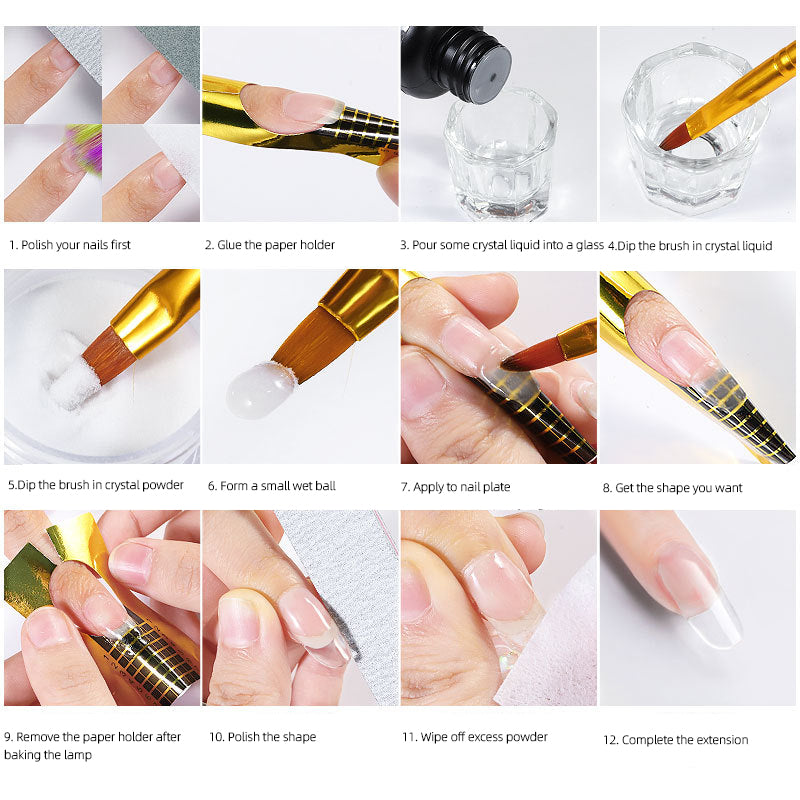 1. Polish your nails first

2. Glue the paper holder

3. Pour some crystal liquid into a glass

4.Dip the brush in crystal liquid

5.Dip the brush in crystal powder

6. Form a small wet ball

7. Apply to nail plate

8. Get the shape you want

9. Remove the paper holder after baking the lamp

10. Polish the shape

11. Wipe off excess powder

12. Complete the extension